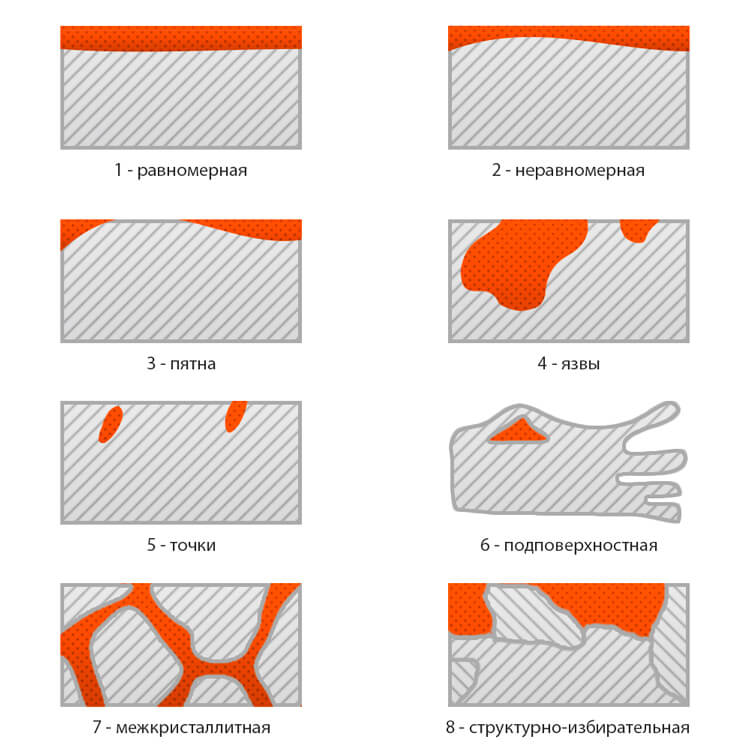 1 - равномерная

2 - неравномерная

3 - пятна

4 - язвы

5 - точки

6 - подповерхностная

7 - межкристаллитная

8 - структурно-избирательная